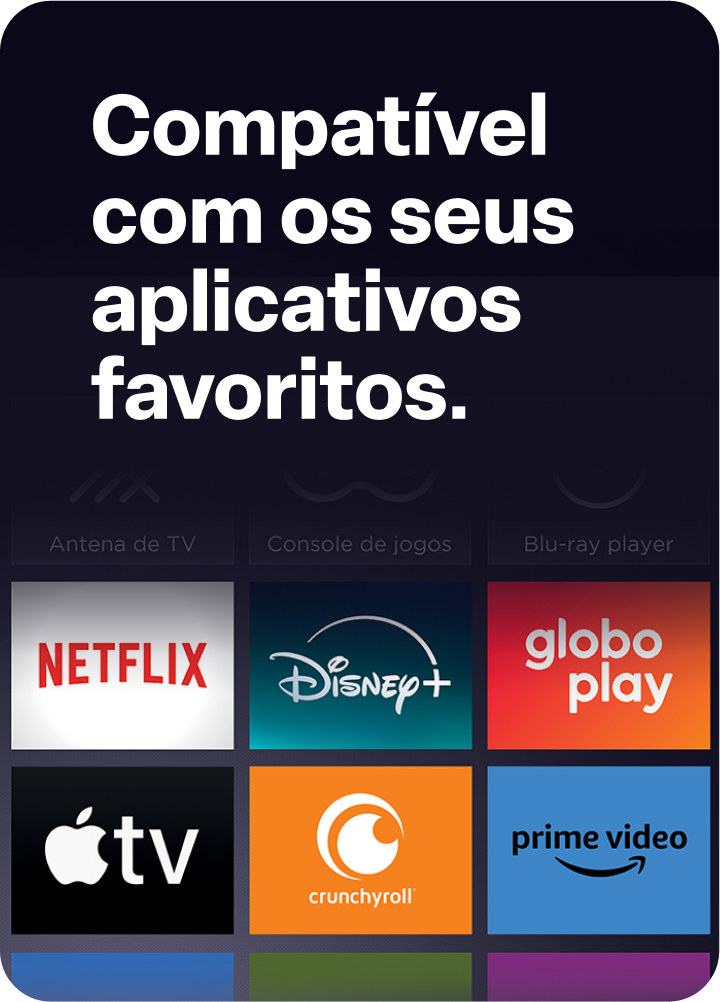 Compatível com os seus aplicativos favoritos.

Antena de TV

Console de jogos

Blu-ray player

NETFLIX

Disney+

globo play

tv

crunchyroll

prime video